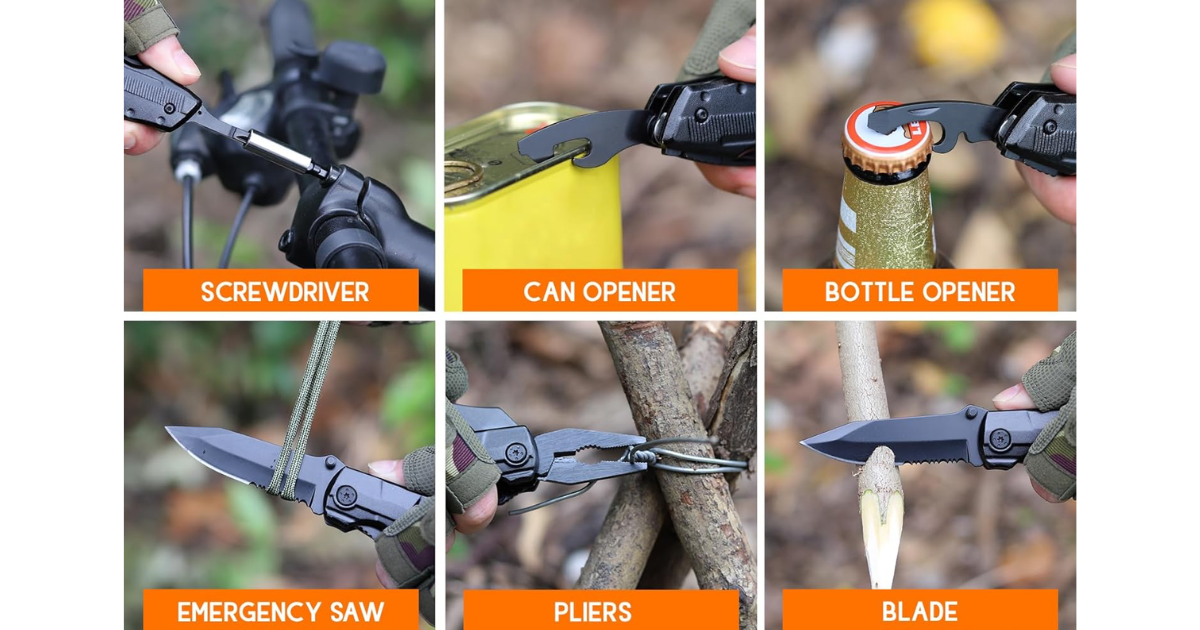 SCREWDRIVER

CAN OPENER

BOTTLE OPENER

EMERGENCY SAW

PLIERS

BLADE